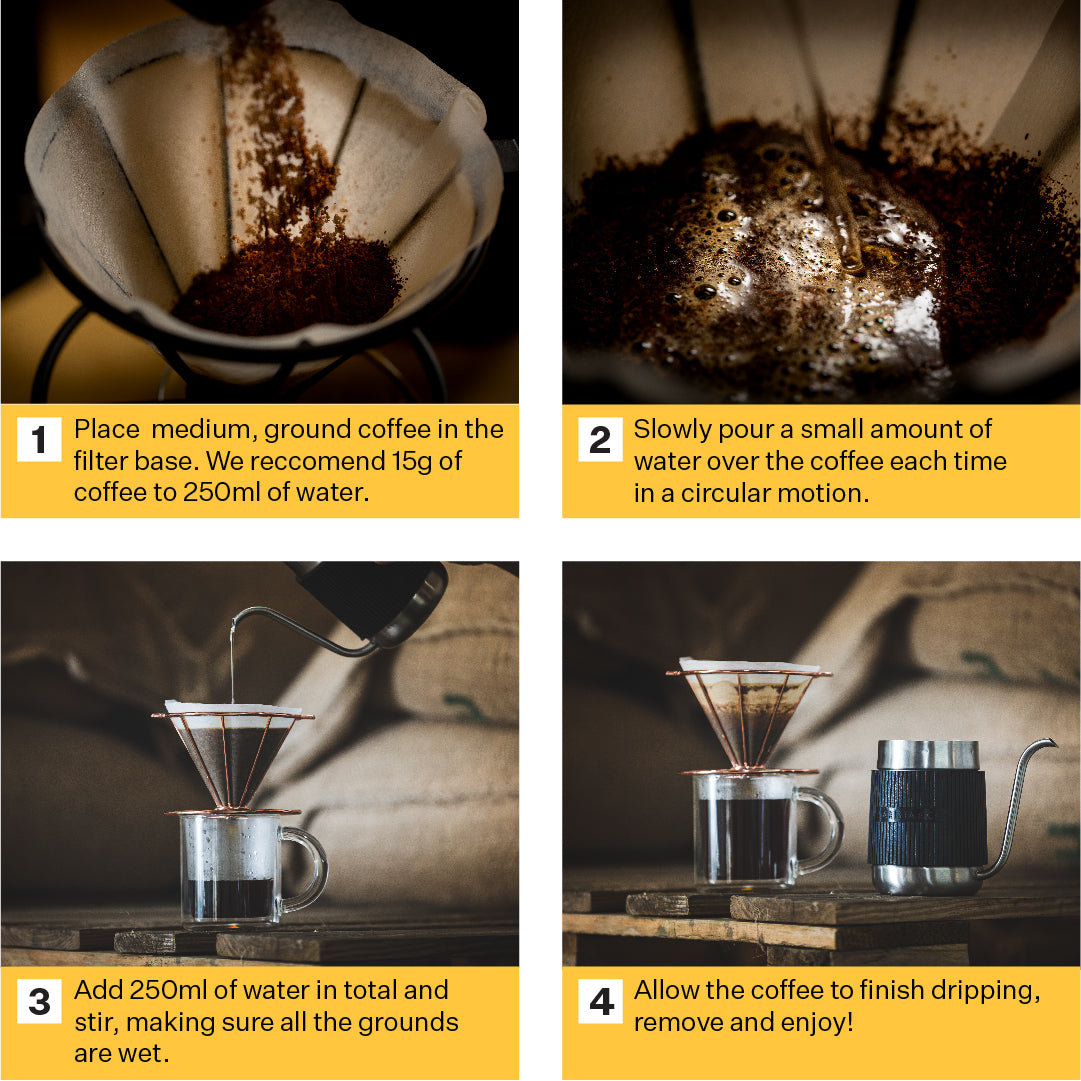 1 Place medium, ground coffee in the filter base. We reccomend 15g of coffee to 250ml of water.

2 Slowly pour a small amount of water over the coffee each time in a circular motion.

3 Add 250ml of water in total and stir, making sure all the grounds are wet.

4 Allow the coffee to finish dripping, remove and enjoy!