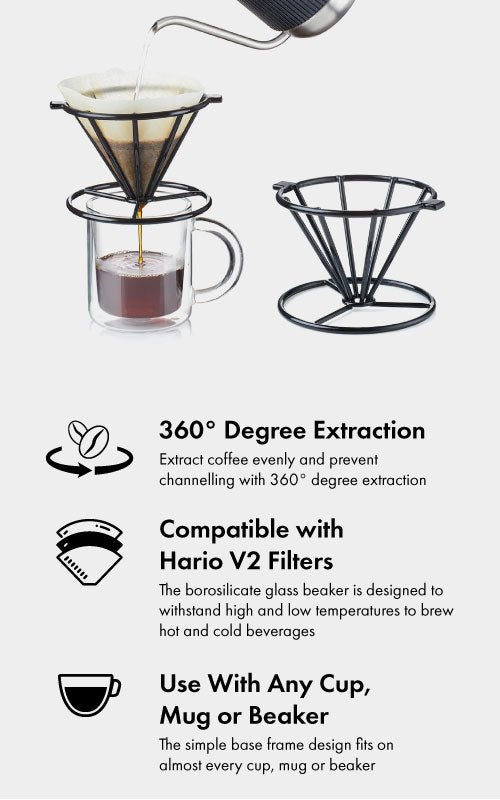 360° Degree Extraction

Extract coffee evenly and prevent channelling with 360° degree extraction

Compatible with Hario V2 Filters

The borosilicate glass beaker is designed to withstand high and low temperatures to brew hot and cold beverages

Use With Any Cup, Mug or Beaker

The simple base frame design fits on almost every cup, mug or beaker